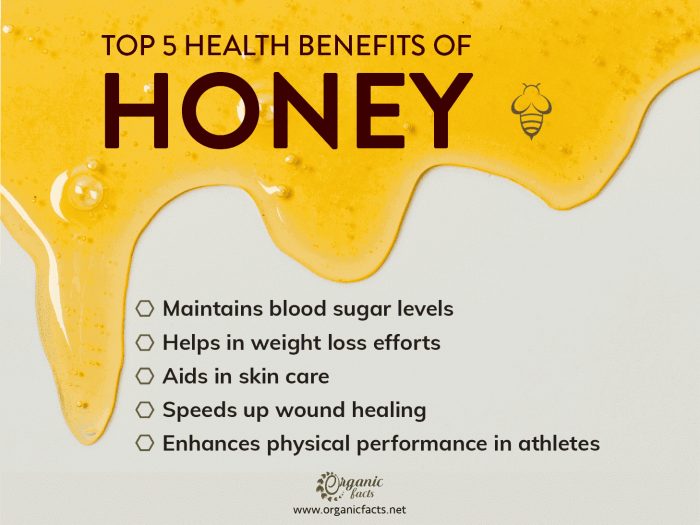 TOP 5 HEALTH BENEFITS OF
HONEY

Maintains blood sugar levels
Helps in weight loss efforts
Aids in skin care
Speeds up wound healing
Enhances physical performance in athletes

Organic facts
www.organicfacts.net